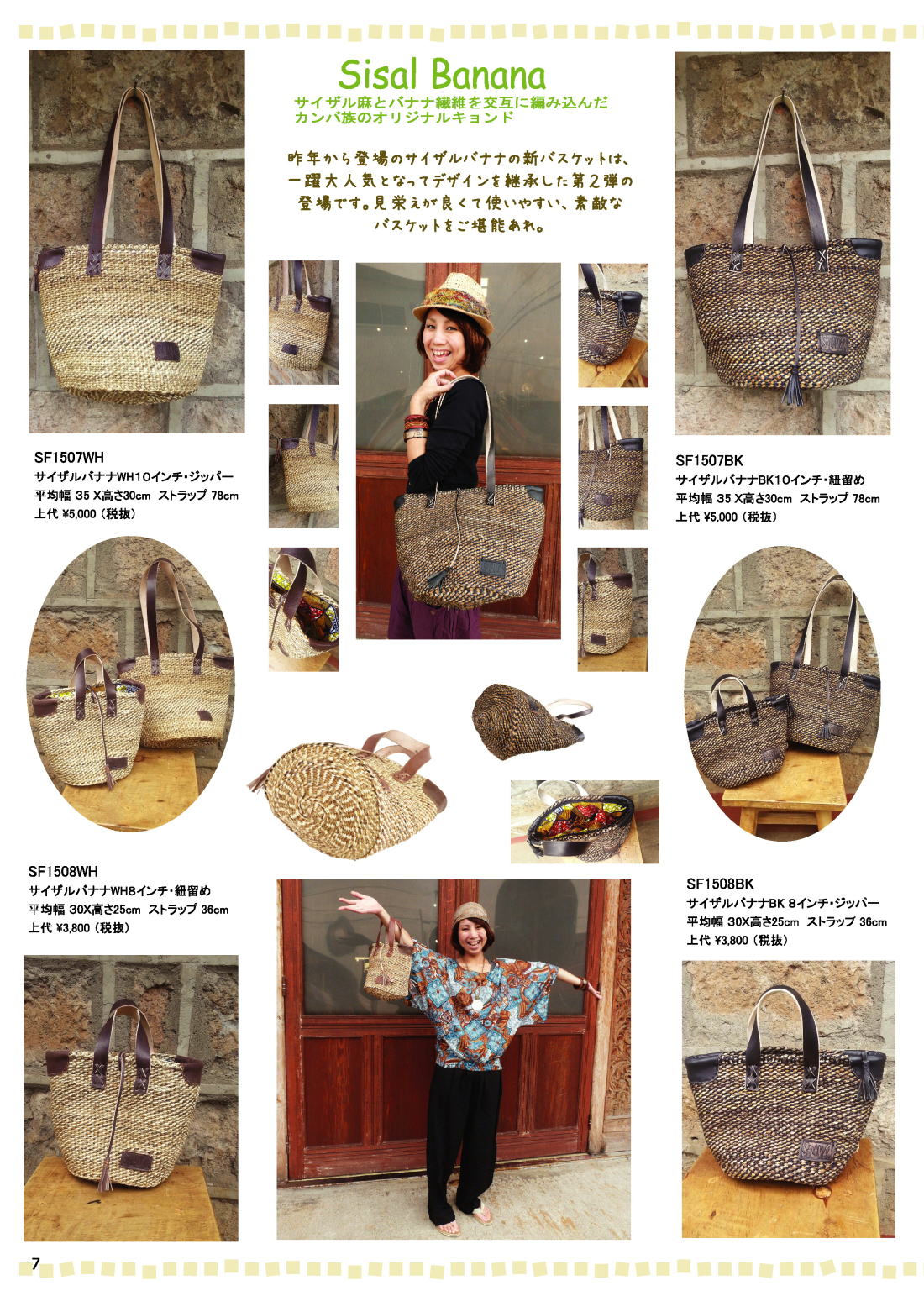 Sisal Banana
サイザル麻とバナナ繊維を交互に編み込んだ
カンバ族のオリジナルキョンド

昨年から登場のサイザルバナナの新バスケットは、一躍大人気となってデザインを継承した第２弾の登場です。見栄えが良くて使いやすい、素敵なバスケットをご堪能あれ。

SF1507WH
サイザルバナナWH10インチ・ジッパー
平均幅 35 X高さ30cm ストラップ 78cm
上代 ¥5,000（税抜）

SF1507BK
サイザルバナナBK10インチ・紐留め
平均幅 35 X高さ30cm ストラップ 78cm
上代 ¥5,000（税抜）

SF1508WH
サイザルバナナWH8インチ・紐留め
平均幅 30X高さ25cm ストラップ 36cm
上代 ¥3,800（税抜）

SF1508BK
サイザルバナナBK 8インチ・ジッパー
平均幅 30X高さ25cm ストラップ 36cm
上代 ¥3,800（税抜）

7