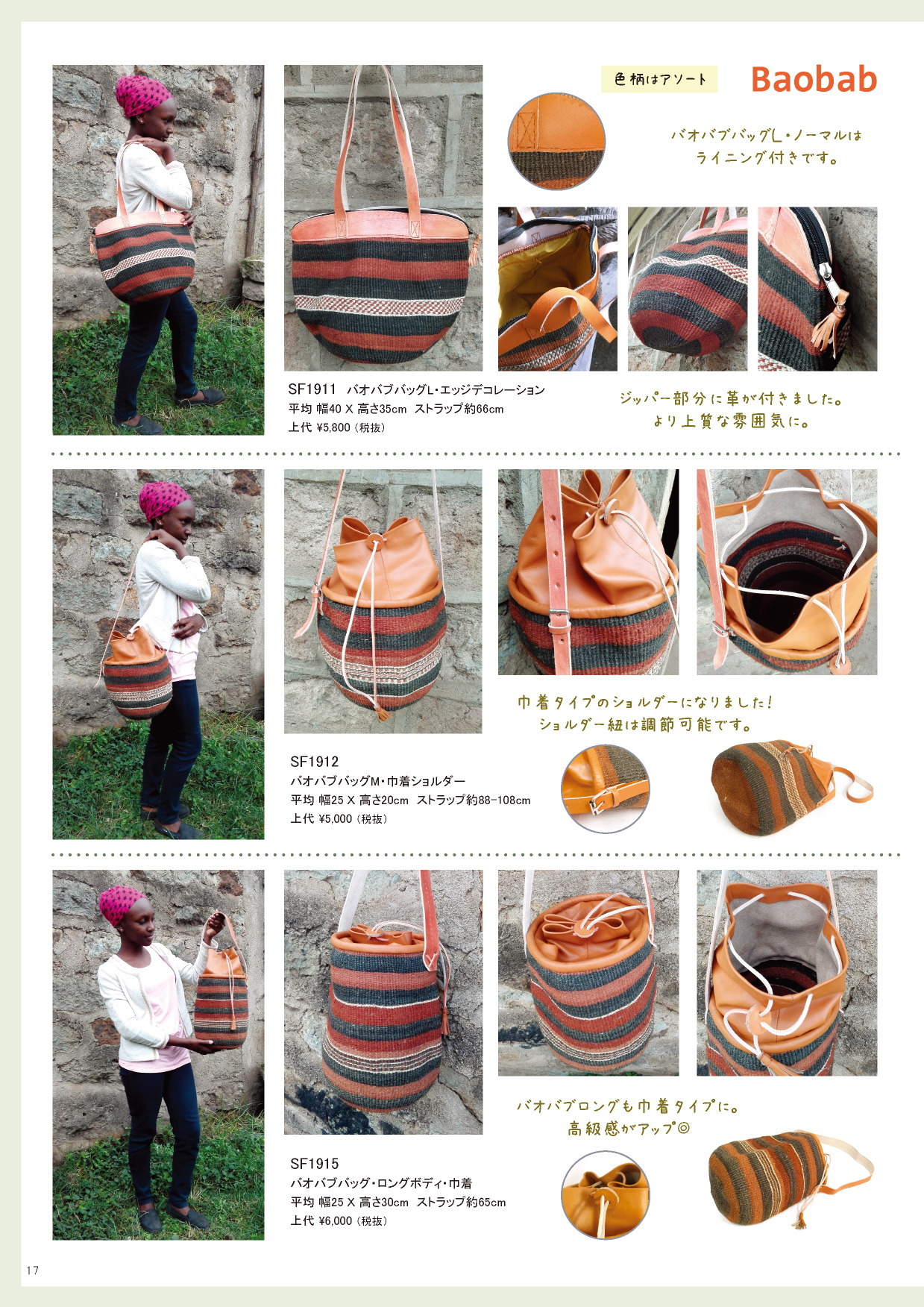 色柄はアソート

Baobab

バオバブバッグL・ノーマルは
ライニング付きです。

SF1911 バオバブバッグL・エッジデコレーション
平均 幅40 X 高さ35cm ストラップ約66cm
上代 ¥5,800（税抜）

ジッパー部分に革が付きました。
より上質な雰囲気に。

巾着タイプのショルダーになりました！
ショルダー紐は調節可能です。

SF1912
バオバブバッグM・巾着ショルダー
平均 幅25 X 高さ20cm ストラップ約88-108cm
上代 ¥5,000（税抜）

バオバブロングも巾着タイプに。
高級感がアップ◎

SF1915
バオバブバッグ・ロングボディ・巾着
平均 幅25 X 高さ30cm ストラップ約65cm
上代 ¥6,000（税抜）

17